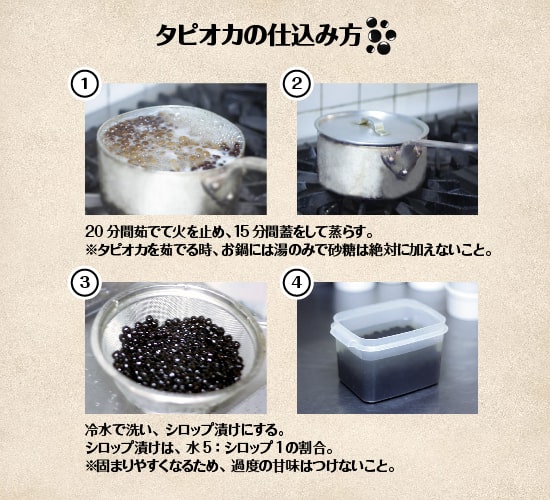 タピオカの仕込み方

①

②

20 分間茹でて火を止め、15 分間蓋をして蒸らす。
※タピオカを茹でる時、お鍋には湯のみで砂糖は絶対に加えないこと。

③

④

冷水で洗い、シロップ漬けにする。
シロップ漬けは、水 5：シロップ 1 の割合。
※固まりやすくなるため、過度の甘味はつけないこと。