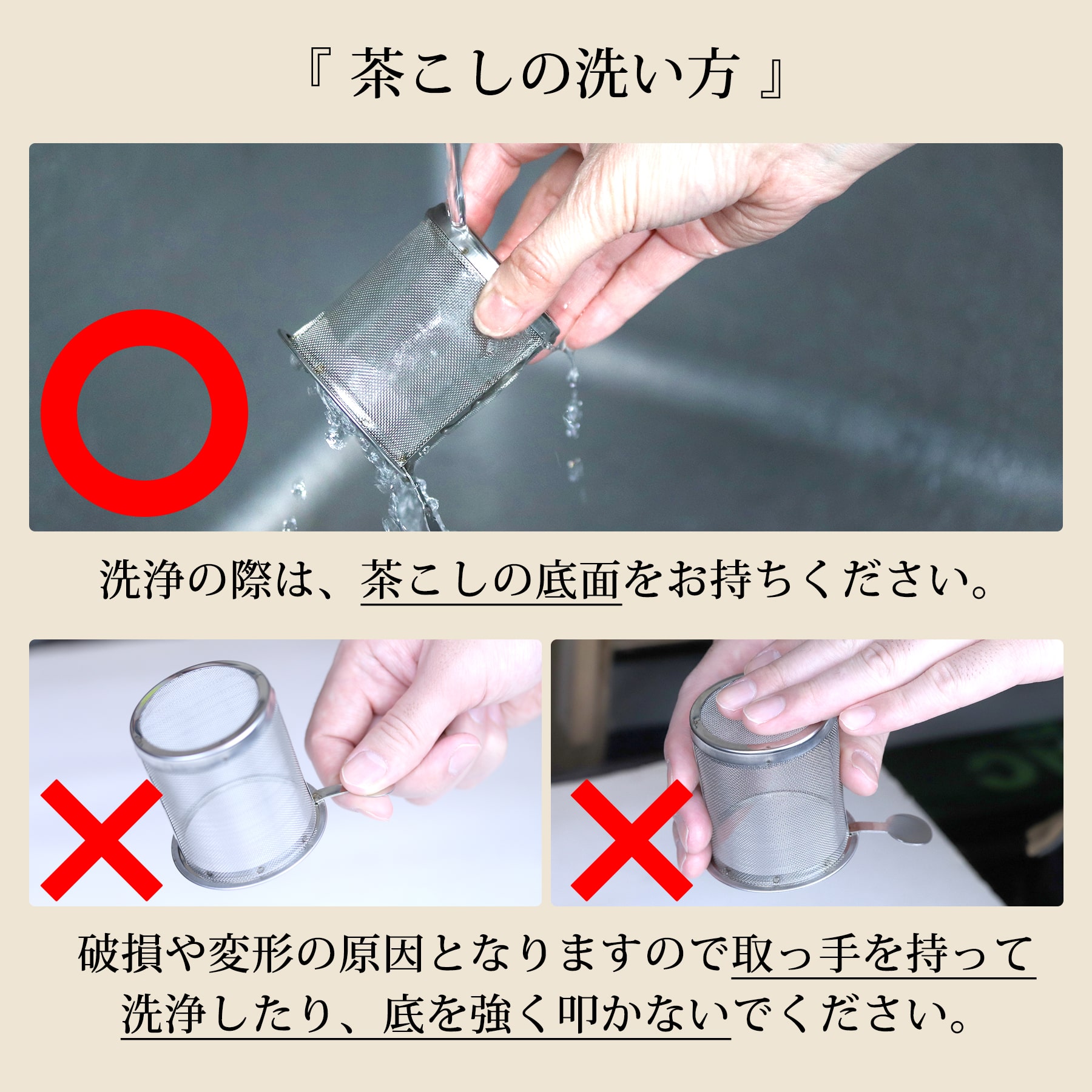 『 茶こしの洗い方 』

洗浄の際は、茶こしの底面をお持ちください。

破損や変形の原因となりますので取っ手を持って洗浄したり、底を強く叩かないでください。