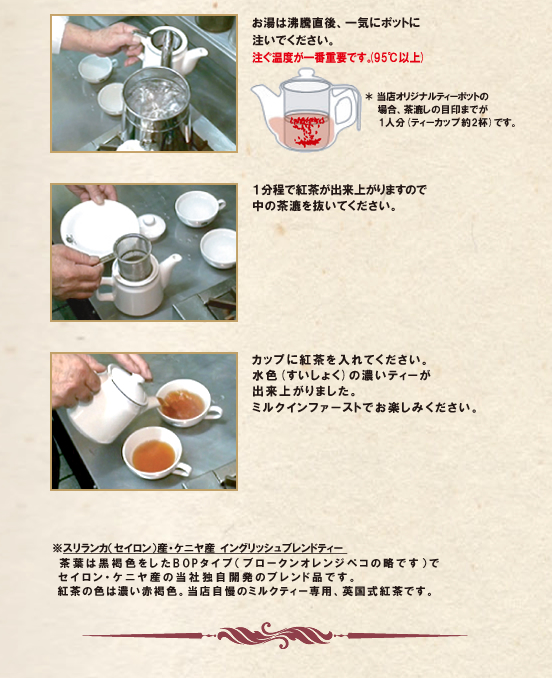 お湯は沸騰直後、一気にポットに注いでください。
注ぐ温度が一番重要です。(95℃以上)

＊ 当店オリジナルティーポットの場合、茶漉しの目印までが1人分（ティーカップ約2杯）です。

1分程で紅茶が出来上がりますので中の茶漉を抜いてください。

カップに紅茶を入れてください。
水色（すいしょく）の濃いティーが出来上がりました。
ミルクインファーストでお楽しみください。

※スリランカ（セイロン）産・ケニヤ産 イングリッシュブレンドティー
茶葉は黒褐色をしたBOPタイプ（ブロークンオレンジペコの略です）でセイロン・ケニヤ産の当社独自開発のブレンド品です。
紅茶の色は濃い赤褐色。当店自慢のミルクティー専用、英国式紅茶です。