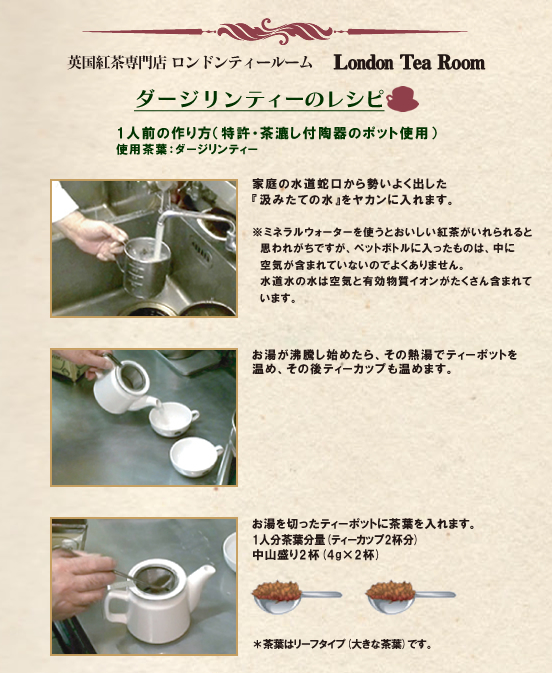 英国紅茶専門店 ロンドンティールーム　London Tea Room

ダージリンティーのレシピ

1人前の作り方（特許・茶漉し付陶器のポット使用）
使用茶葉：ダージリンティー

家庭の水道蛇口から勢いよく出した『汲みたての水』をヤカンに入れます。

※ミネラルウォーターを使うとおいしい紅茶がいれられると思われがちですが、ペットボトルに入ったものは、中に空気が含まれていないのでよくありません。
水道水の水は空気と有効物質イオンがたくさん含まれています。

お湯が沸騰し始めたら、その熱湯でティーポットを温め、その後ティーカップも温めます。

お湯を切ったティーポットに茶葉を入れます。
1人分茶葉分量（ティーカップ2杯分）
中山盛り2杯（4g×2杯）

＊茶葉はリーフタイプ（大きな茶葉）です。