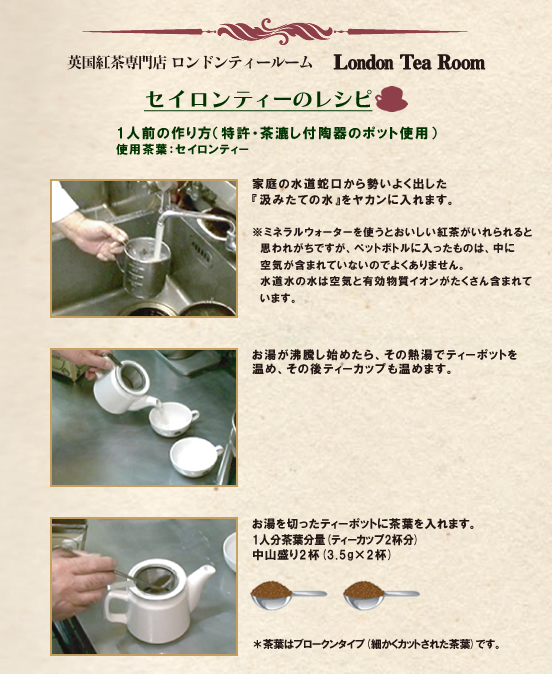 英国紅茶専門店 ロンドンティールーム London Tea Room

セイロンティーのレシピ

1人前の作り方（特許・茶漉し付陶器のポット使用）
使用茶葉：セイロンティー

家庭の水道蛇口から勢いよく出した『汲みたての水』をヤカンに入れます。

※ミネラルウォーターを使うとおいしい紅茶がいれられると思われがちですが、ペットボトルに入ったものは、中に空気が含まれていないのでよくありません。
水道水の水は空気と有効物質イオンがたくさん含まれています。

お湯が沸騰し始めたら、その熱湯でティーポットを温め、その後ティーカップも温めます。

お湯を切ったティーポットに茶葉を入れます。
1人分茶葉分量（ティーカップ2杯分）
中山盛り2杯（3.5g×2杯）

＊茶葉はブロークンタイプ（細かくカットされた茶葉）です。