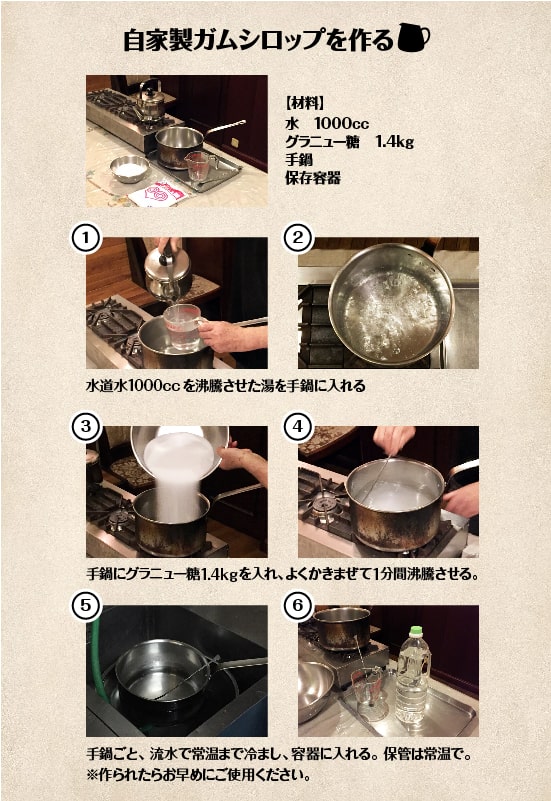 自家製ガムシロップを作る

【材料】
水　1000cc
グラニュー糖　1.4kg
手鍋
保存容器

1

2

水道水1000ccを沸騰させた湯を手鍋に入れる

3

4

手鍋にグラニュー糖1.4kgを入れ、よくかきまぜて1分間沸騰させる。

5

6

手鍋ごと、流水で常温まで冷まし、容器に入れる。保管は常温で。
※作られたらお早めにご使用ください。