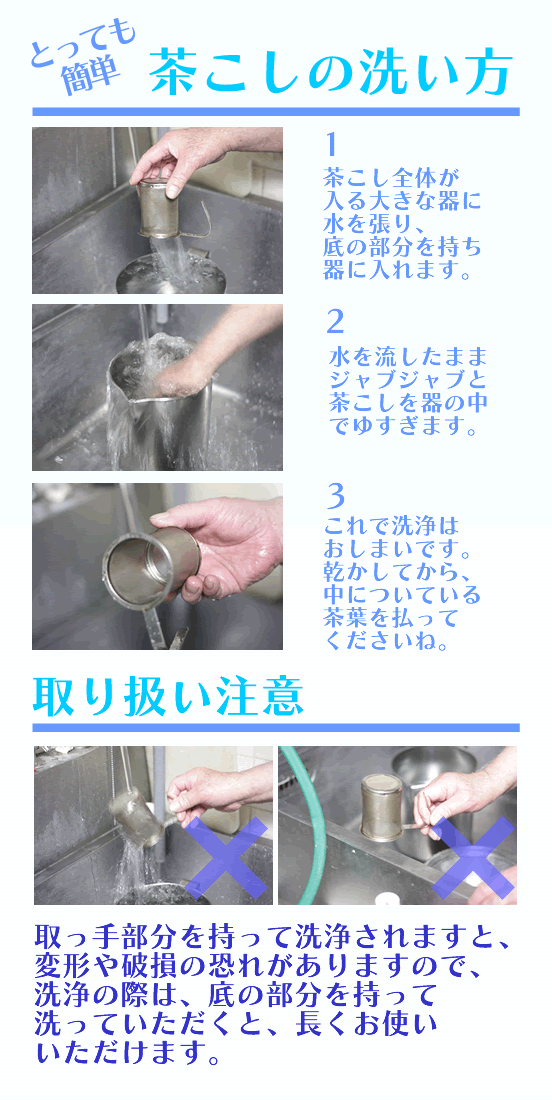 とっても簡単 茶こしの洗い方

1
茶こし全体が入る大きな器に水を張り、底の部分を持ち器に入れます。

2
水を流したままジャブジャブと茶こしを器の中でゆすぎます。

3
これで洗浄はおしまいです。乾かしてから、中についている茶葉を払ってくださいね。

取り扱い注意

取っ手部分を持って洗浄されますと、変形や破損の恐れがありますので、洗浄の際は、底の部分を持って洗っていただくと、長くお使いいただけます。